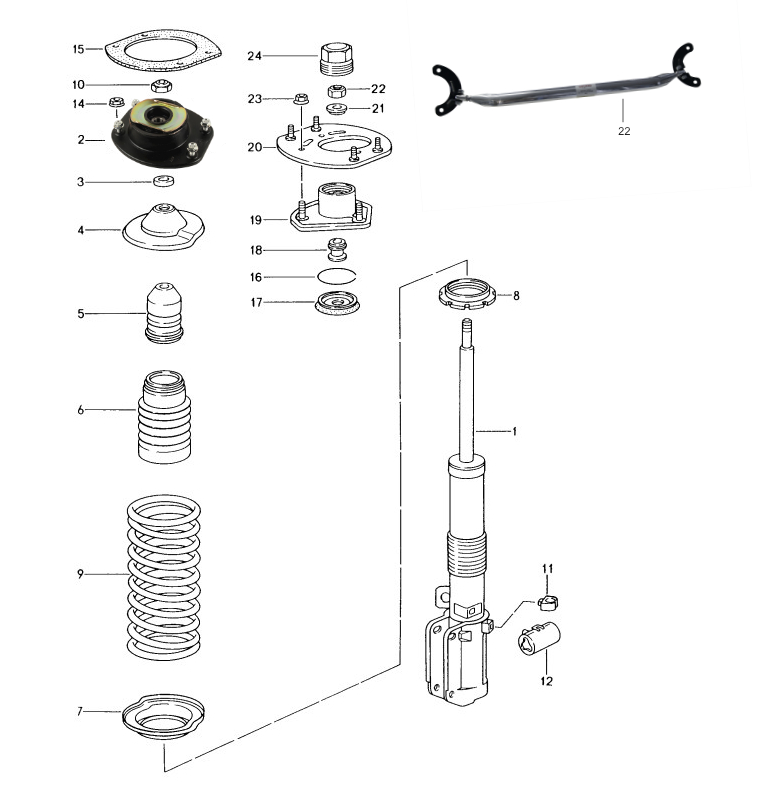 15
10
14
2
3
4
5
6
9
7
24
22
23
21
20
19
18
16
17
22
8
1
11
12