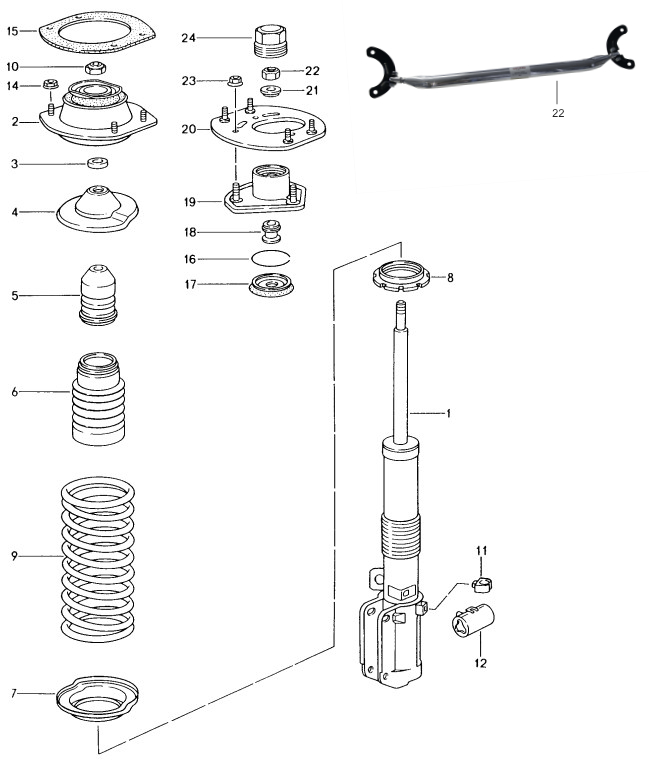 15
10
14
2
3
4
5
6
9
7
24
23
22
21
20
19
18
16
17
22
8
1
11
12