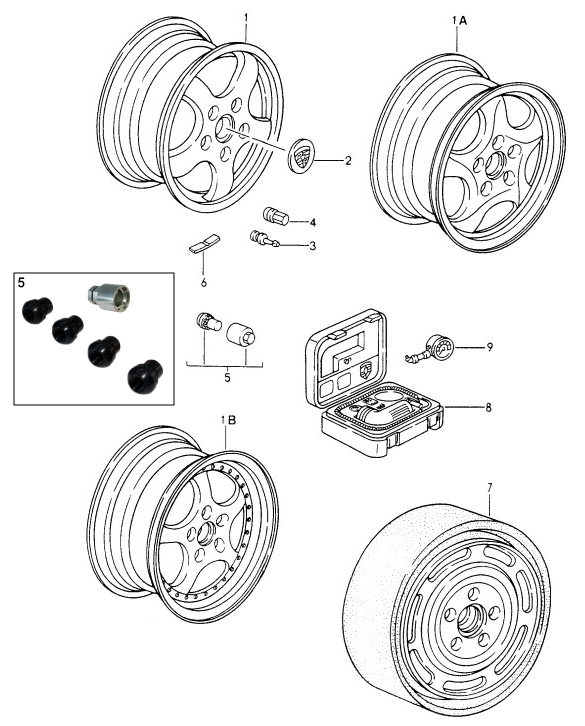 1
1 A
2
4
3
6
5
5
9
8
1 B
7