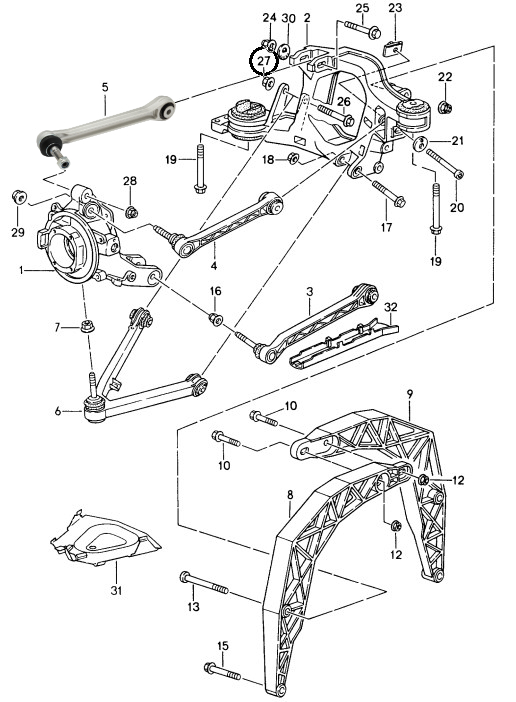 24
30
2
25
23
27
5
22
26
21
19
18
20
28
29
17
4
19
1
16
3
32
7
6
10
9
10
12
8
12
31
13
15