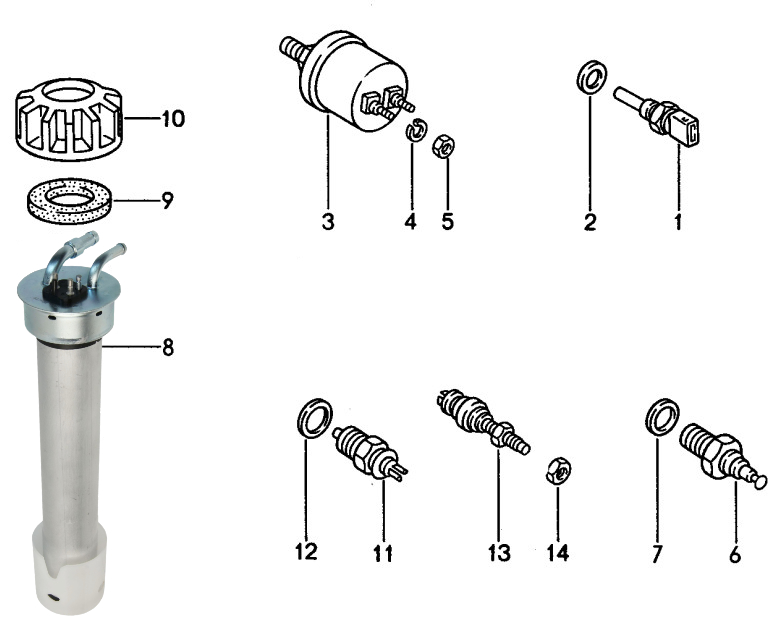 10
9
8
3
4
5
2
1
12
11
13
14
7
6