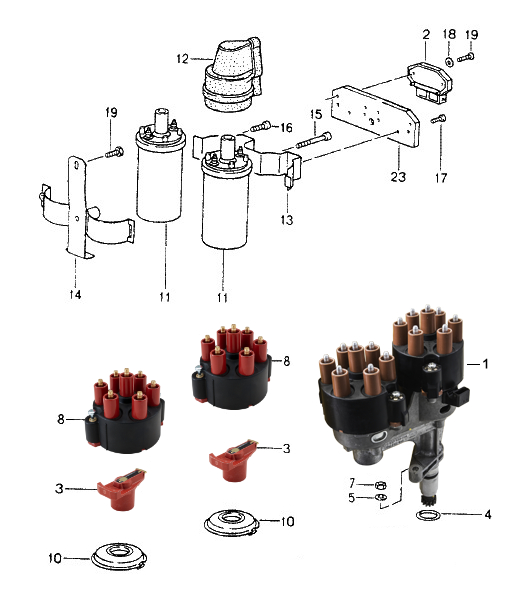 12
2
18
19
19
16
15
23
17
13
14
11
11
8
1
8
3
3
7
5
4
10
10