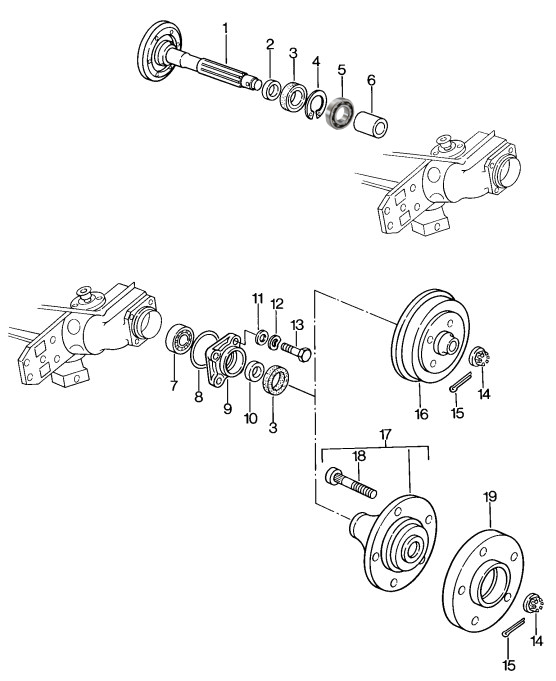 1
2
3
4
5
6
11
12
13
7
8
9
10
3
16
15
14
17
18
19
14
15