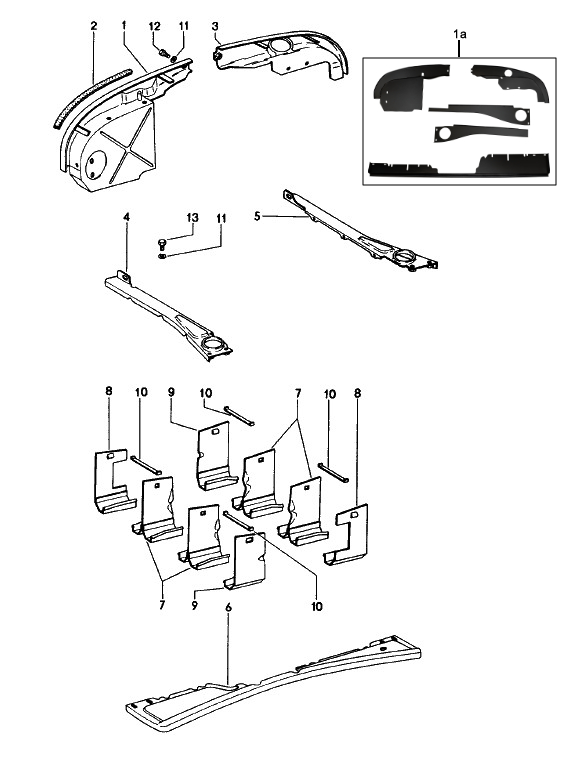 2 1 12 11 3

1a

4 13 11 5

8 10 9 10 7 10 8

7 9 10

6