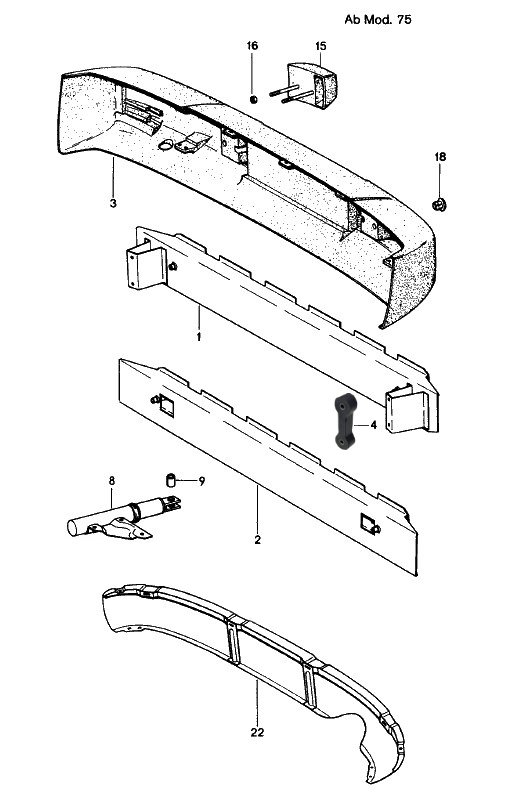 Ab Mod. 75

16
15
18
3
1
4
8
9
2
22