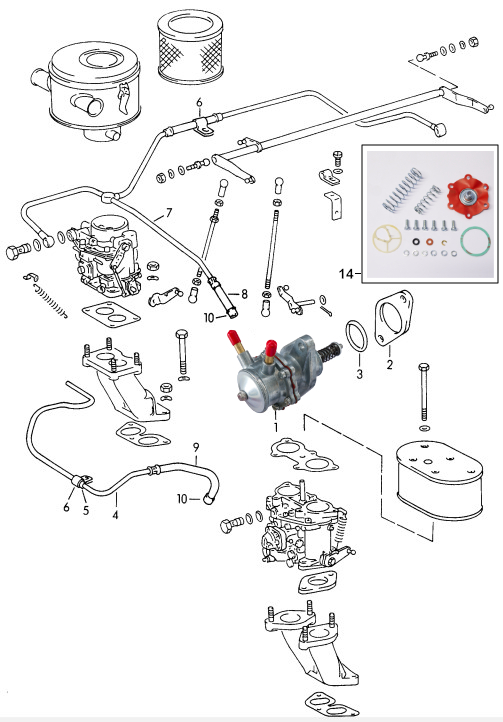 6
7
8
10
14
3
2
1
9
10
6
5
4