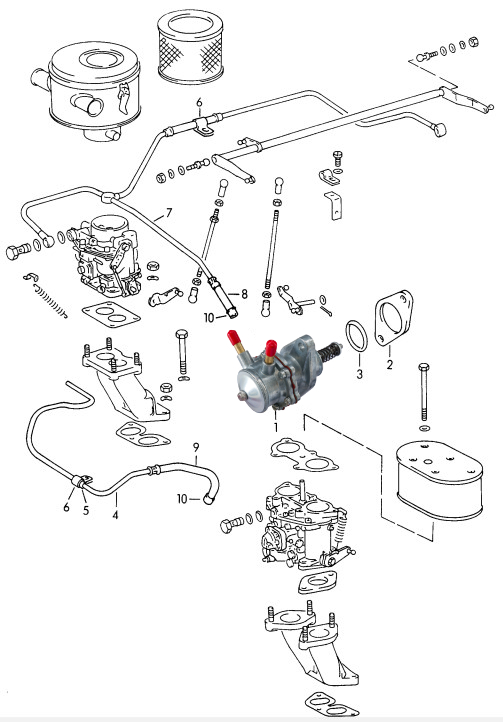 6
7
8
10
3
2
1
9
10
6
5
4