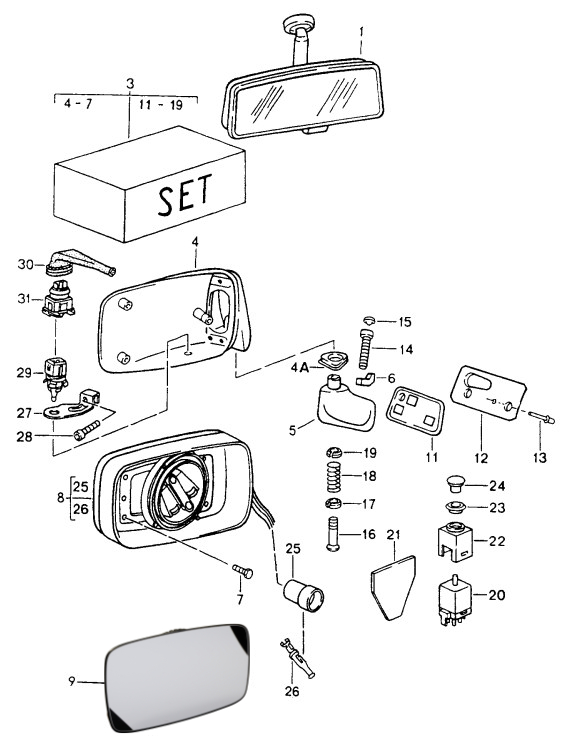 1
3
4 - 7
11 - 19
SET
4
30
31
29
27
28
15
14
4A
6
5
11
12
13
19
18
17
16
24
23
22
21
20
8
25
26
7
25
26
9