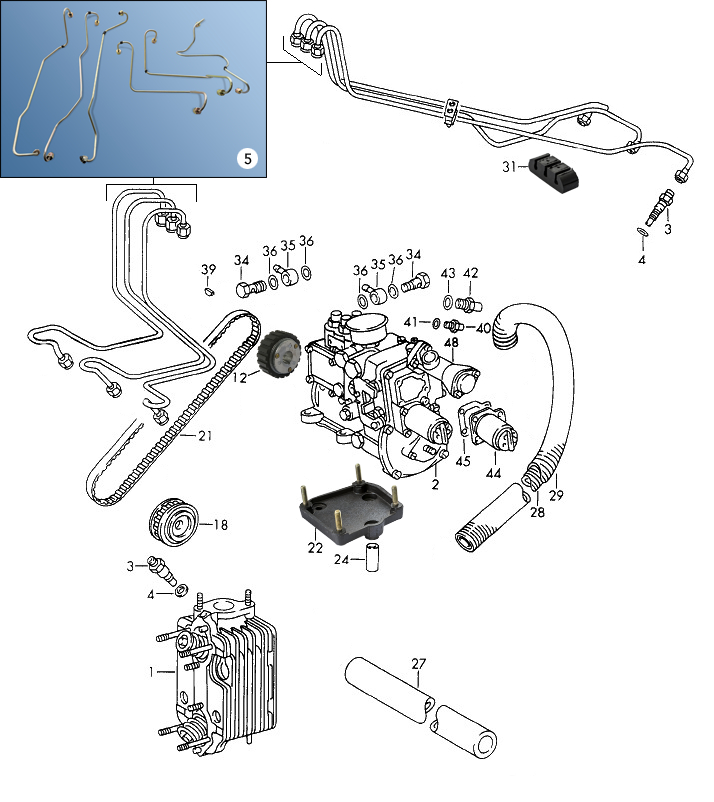 5
31
3
4
39
34
36
35
36
36
35
36
34
43
42
41
40
48
12
21
45
44
2
29
28
18
22
24
3
4
1
27